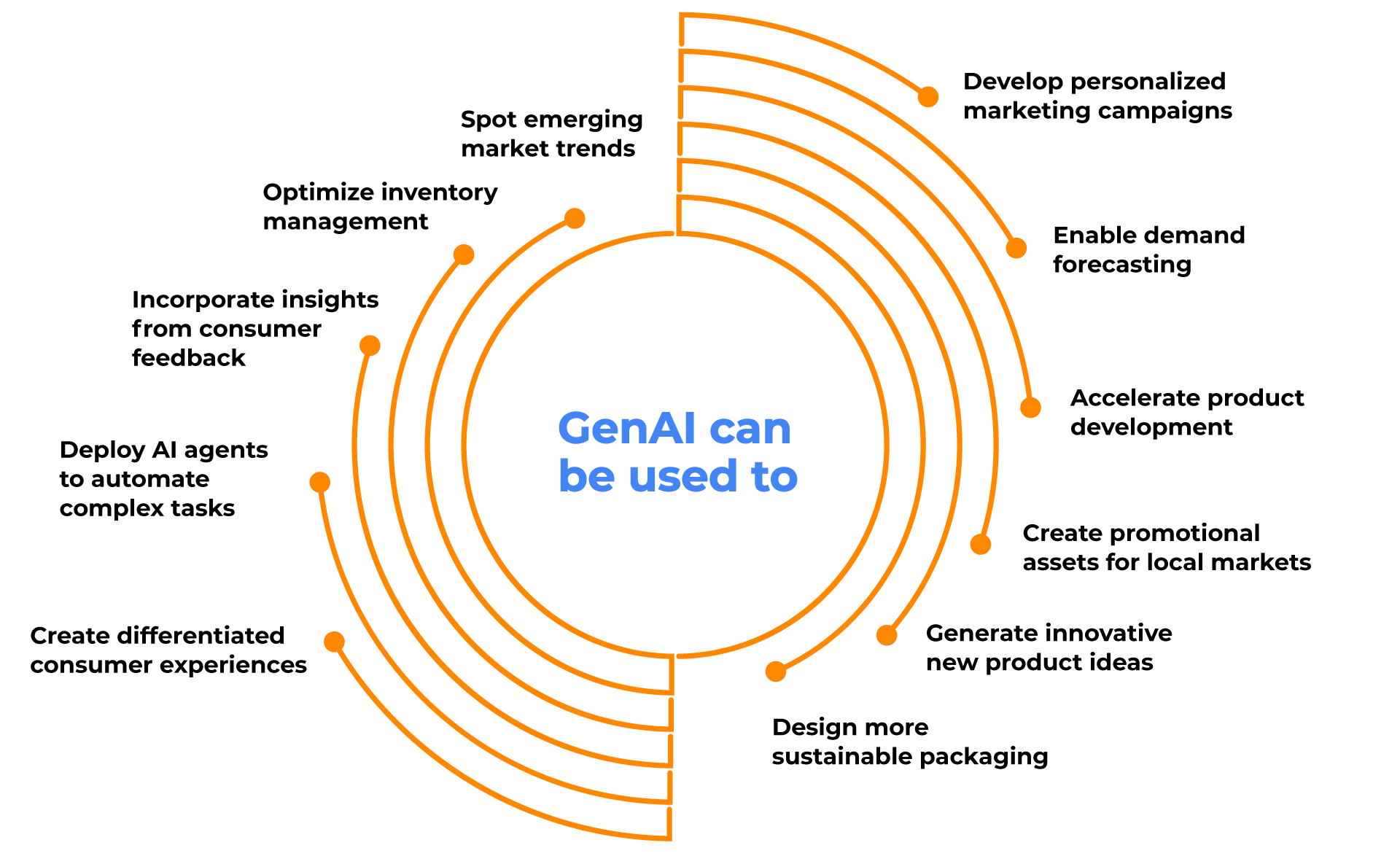 GenAI can be used to

Develop personalized marketing campaigns

Enable demand forecasting

Accelerate product development

Create promotional assets for local markets

Generate innovative new product ideas

Design more sustainable packaging

Create differentiated consumer experiences

Deploy AI agents to automate complex tasks

Incorporate insights from consumer feedback

Optimize inventory management

Spot emerging market trends